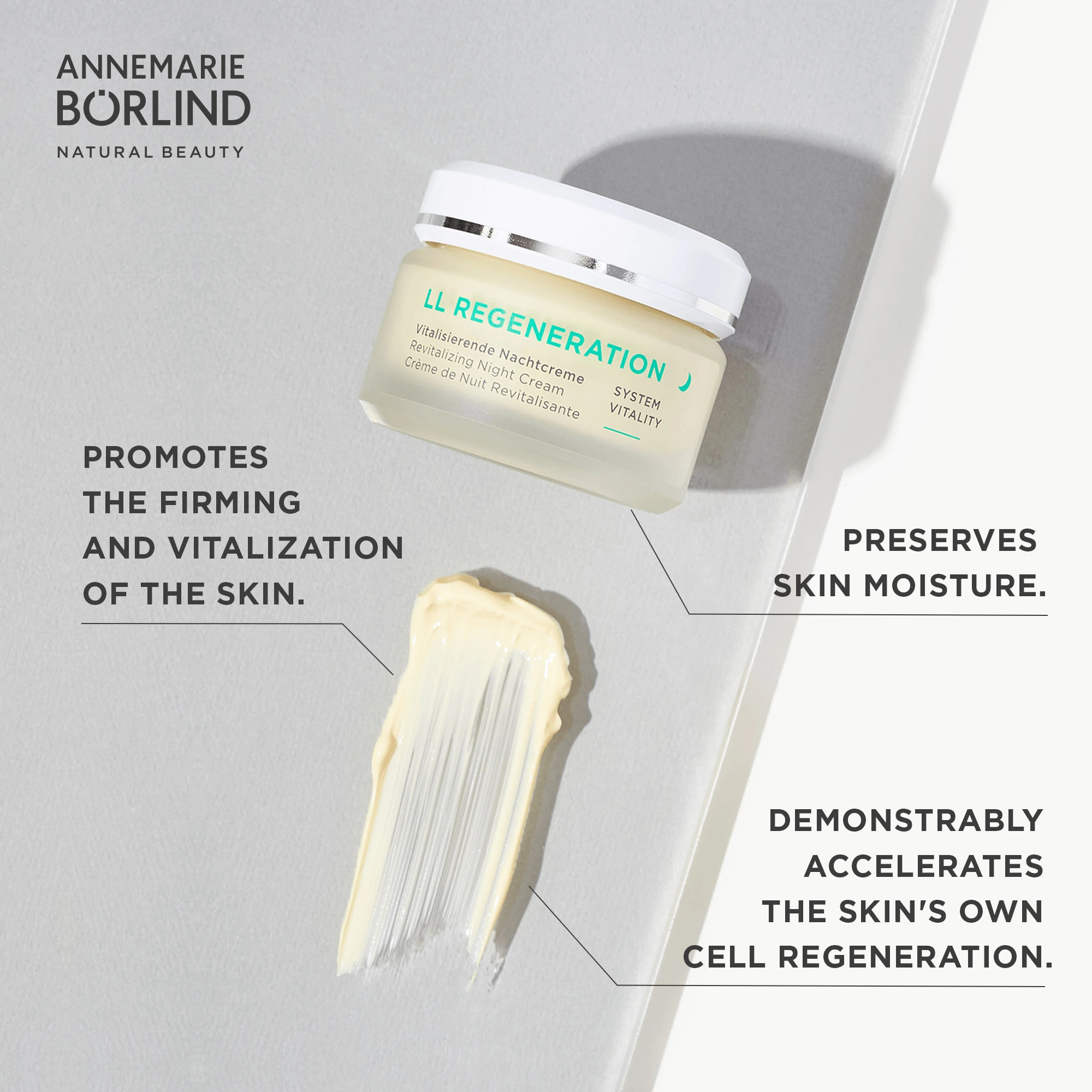 ANNEMARIE BÖRLIND
NATURAL BEAUTY

LL REGENERATION
Vitalisierende Nachtcreme
Revitalizing Night Cream
Crème de Nuit Revitalisante
SYSTEM VITALITY

PROMOTES THE FIRMING AND VITALIZATION OF THE SKIN.

PRESERVES SKIN MOISTURE.

DEMONSTRABLY ACCELERATES THE SKIN'S OWN CELL REGENERATION.